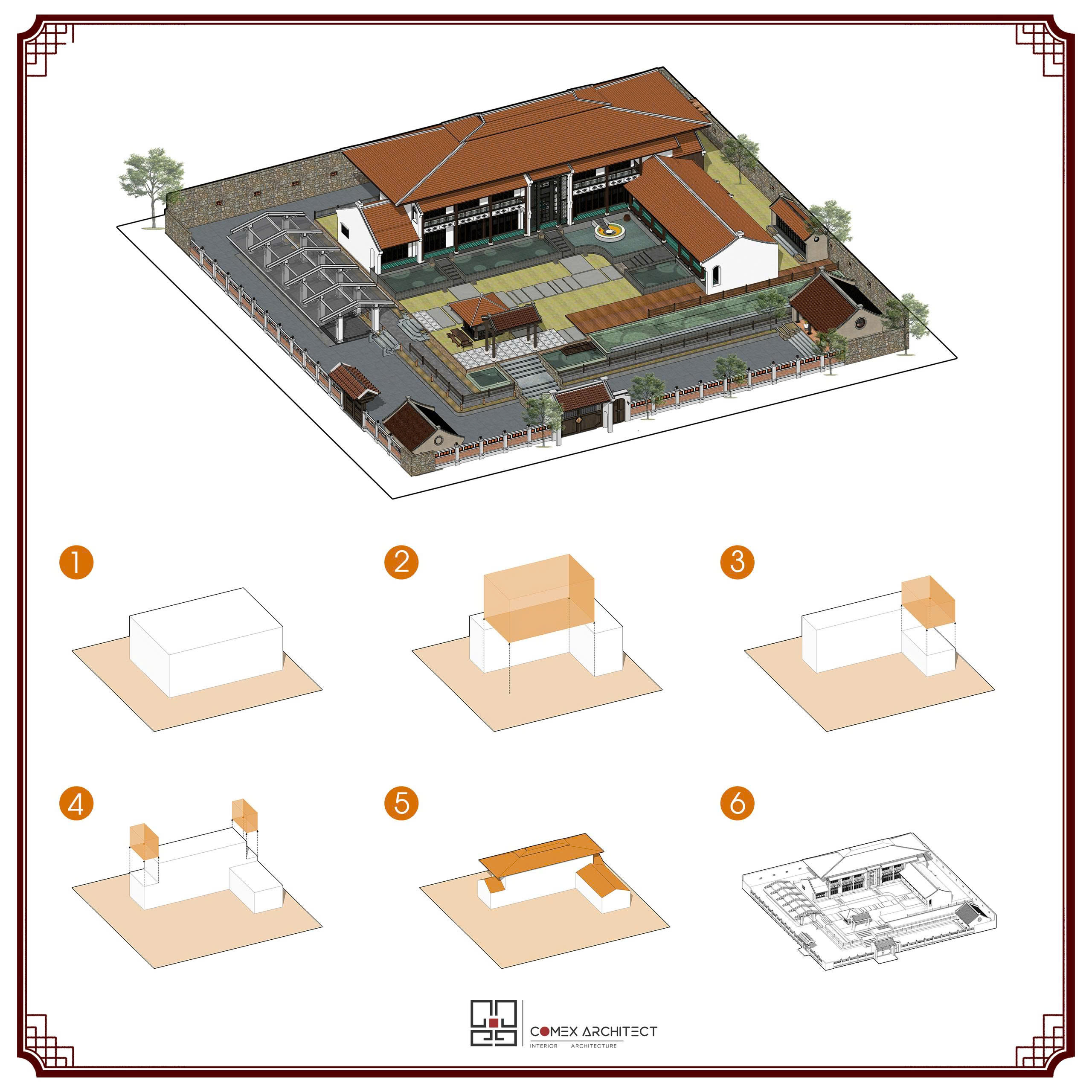 1
2
3
4
5
6

COMEX ARCHITECT
INTERIOR ARCHITECTURE